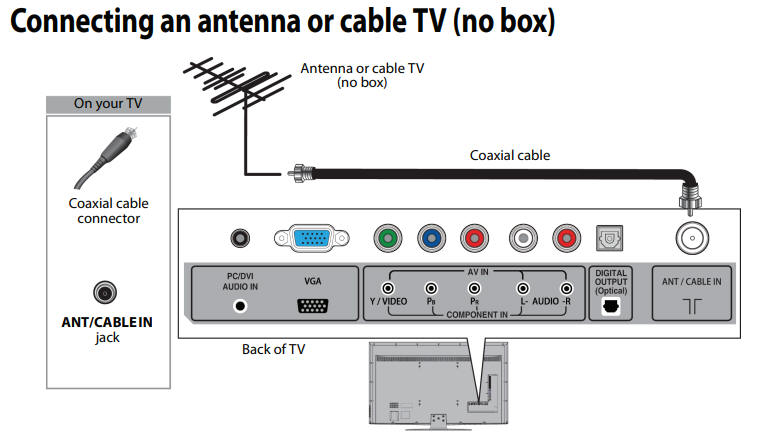 Connecting an antenna or cable TV (no box)

Antenna or cable TV (no box)

On your TV

Coaxial cable connector

ANT/CABLE IN jack

Coaxial cable

PC/DVI AUDIO IN

VGA

AV IN

Y / VIDEO

$P_B$

$P_R$

L- AUDIO -R

COMPONENT IN

DIGITAL OUTPUT (Optical)

ANT / CABLE IN

Back of TV