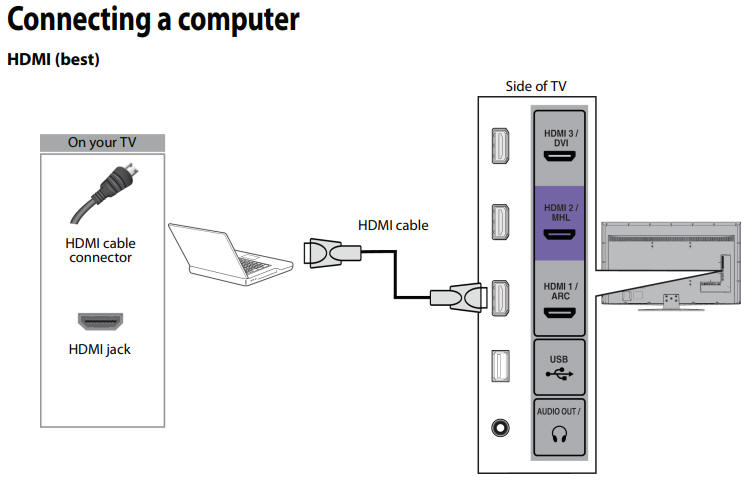 Connecting a computer

HDMI (best)

On your TV

HDMI cable connector

HDMI jack

HDMI cable

Side of TV

HDMI 3 / DVI

HDMI 2 / MHL

HDMI 1 / ARC

USB

AUDIO OUT /