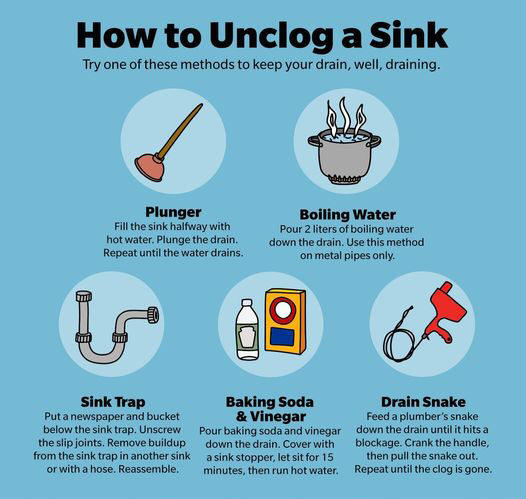 How to Unclog a Sink

Try one of these methods to keep your drain, well, draining.

Plunger
Fill the sink halfway with hot water. Plunge the drain. Repeat until the water drains.

Boiling Water
Pour 2 liters of boiling water down the drain. Use this method on metal pipes only.

Sink Trap
Put a newspaper and bucket below the sink trap. Unscrew the slip joints. Remove buildup from the sink trap in another sink or with a hose. Reassemble.

Baking Soda & Vinegar
Pour baking soda and vinegar down the drain. Cover with a sink stopper, let sit for 15 minutes, then run hot water.

Drain Snake
Feed a plumber's snake down the drain until it hits a blockage. Crank the handle, then pull the snake out. Repeat until the clog is gone.