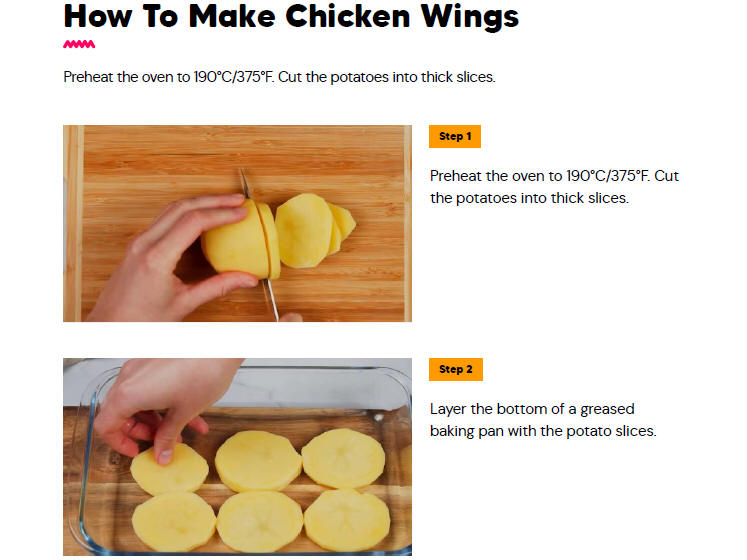 How To Make Chicken Wings

Preheat the oven to 190°C/375°F. Cut the potatoes into thick slices.

Step 1

Preheat the oven to 190°C/375°F. Cut the potatoes into thick slices.

Step 2

Layer the bottom of a greased baking pan with the potato slices.