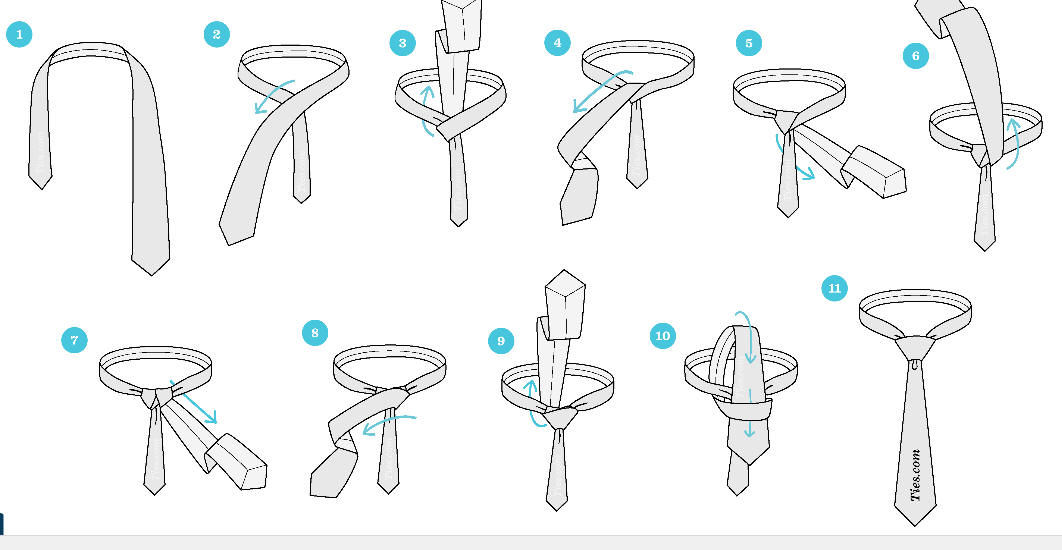 1

2

3

4

5

6

7

8

9

10

11

Ties.com