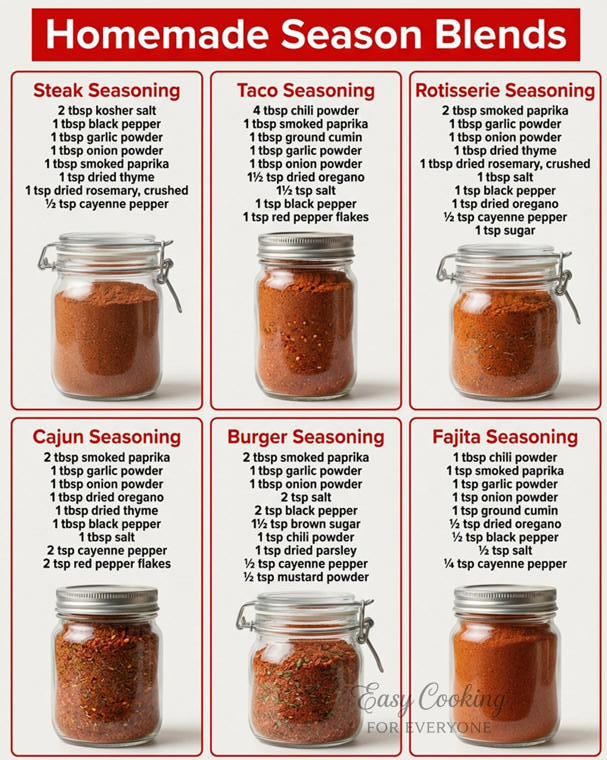 Homemade Season Blends

Steak Seasoning
2 tbsp kosher salt
1 tbsp black pepper
1 tbsp garlic powder
1 tbsp onion powder
1 tbsp smoked paprika
1 tsp dried thyme
1 tsp dried rosemary, crushed
½ tsp cayenne pepper

Taco Seasoning
4 tbsp chili powder
1 tbsp smoked paprika
1 tbsp ground cumin
1 tbsp garlic powder
1 tbsp onion powder
1½ tsp dried oregano
1½ tsp salt
1 tsp black pepper
1 tsp red pepper flakes

Rotisserie Seasoning
2 tbsp smoked paprika
1 tbsp garlic powder
1 tbsp onion powder
1 tbsp dried thyme
1 tbsp dried rosemary, crushed
1 tbsp salt
1 tsp black pepper
1 tsp dried oregano
½ tsp cayenne pepper
1 tsp sugar

Cajun Seasoning
2 tbsp smoked paprika
1 tbsp garlic powder
1 tbsp onion powder
1 tbsp dried oregano
1 tbsp dried thyme
1 tbsp black pepper
1 tbsp salt
2 tsp cayenne pepper
2 tsp red pepper flakes

Burger Seasoning
2 tbsp smoked paprika
1 tbsp garlic powder
1 tbsp onion powder
2 tsp salt
2 tsp black pepper
1½ tsp brown sugar
1 tsp chili powder
1 tsp dried parsley
½ tsp cayenne pepper
½ tsp mustard powder

Fajita Seasoning
1 tbsp chili powder
1 tsp smoked paprika
1 tsp garlic powder
1 tsp onion powder
1 tsp ground cumin
½ tsp dried oregano
½ tsp black pepper
½ tsp salt
¼ tsp cayenne pepper

Easy Cooking
FOR EVERYONE